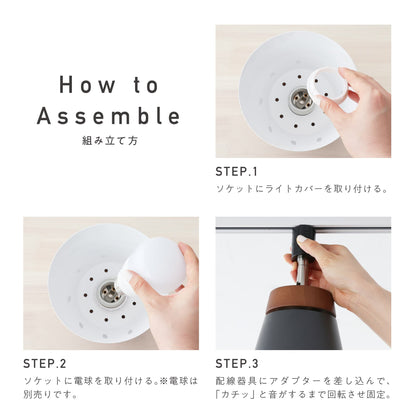 How to Assemble
組み立て方

STEP.1
ソケットにライトカバーを取り付ける。

STEP.2
ソケットに電球を取り付ける。※電球は別売りです。

STEP.3
配線器具にアダプターを差し込んで、「カチッ」と音がするまで回転させ固定。