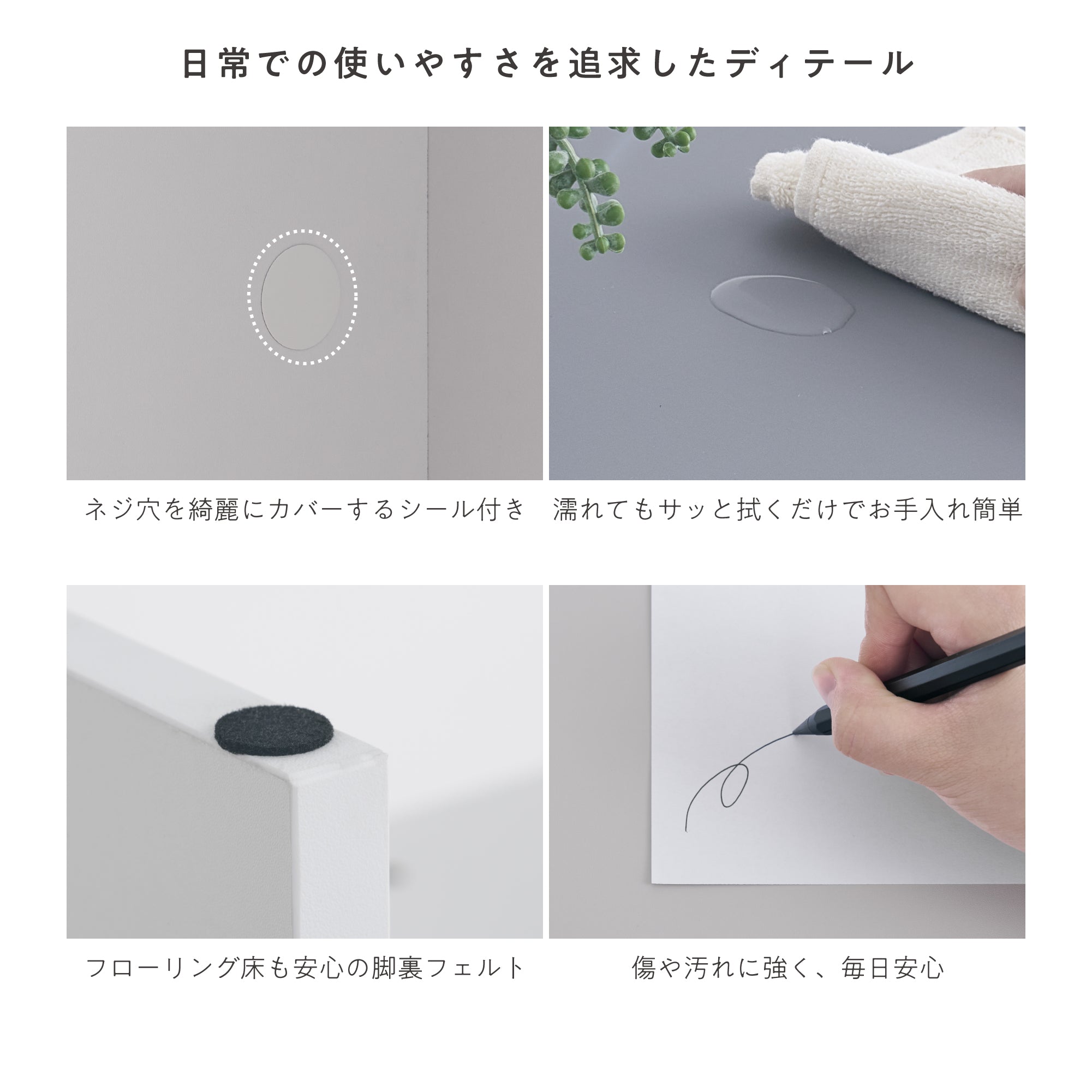 日常での使いやすさを追求したディテール

ネジ穴を綺麗にカバーするシール付き

濡れてもサッと拭くだけでお手入れ簡単

フローリング床も安心の脚裏フェルト

傷や汚れに強く、毎日安心