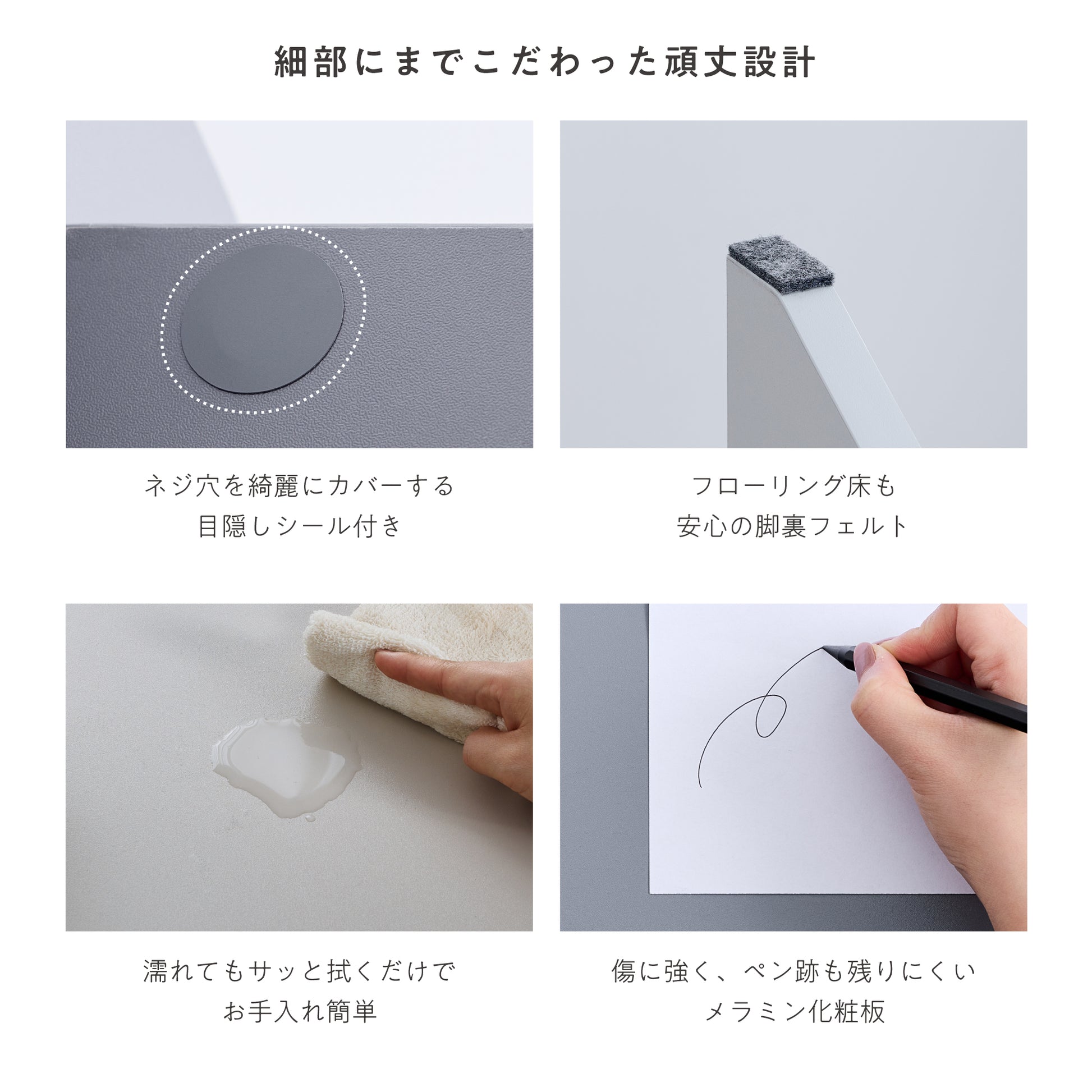 細部にまでこだわった頑丈設計

ネジ穴を綺麗にカバーする
目隠しシール付き

フローリング床も
安心の脚裏フェルト

濡れてもサッと拭くだけで
お手入れ簡単

傷に強く、ペン跡も残りにくい
メラミン化粧板