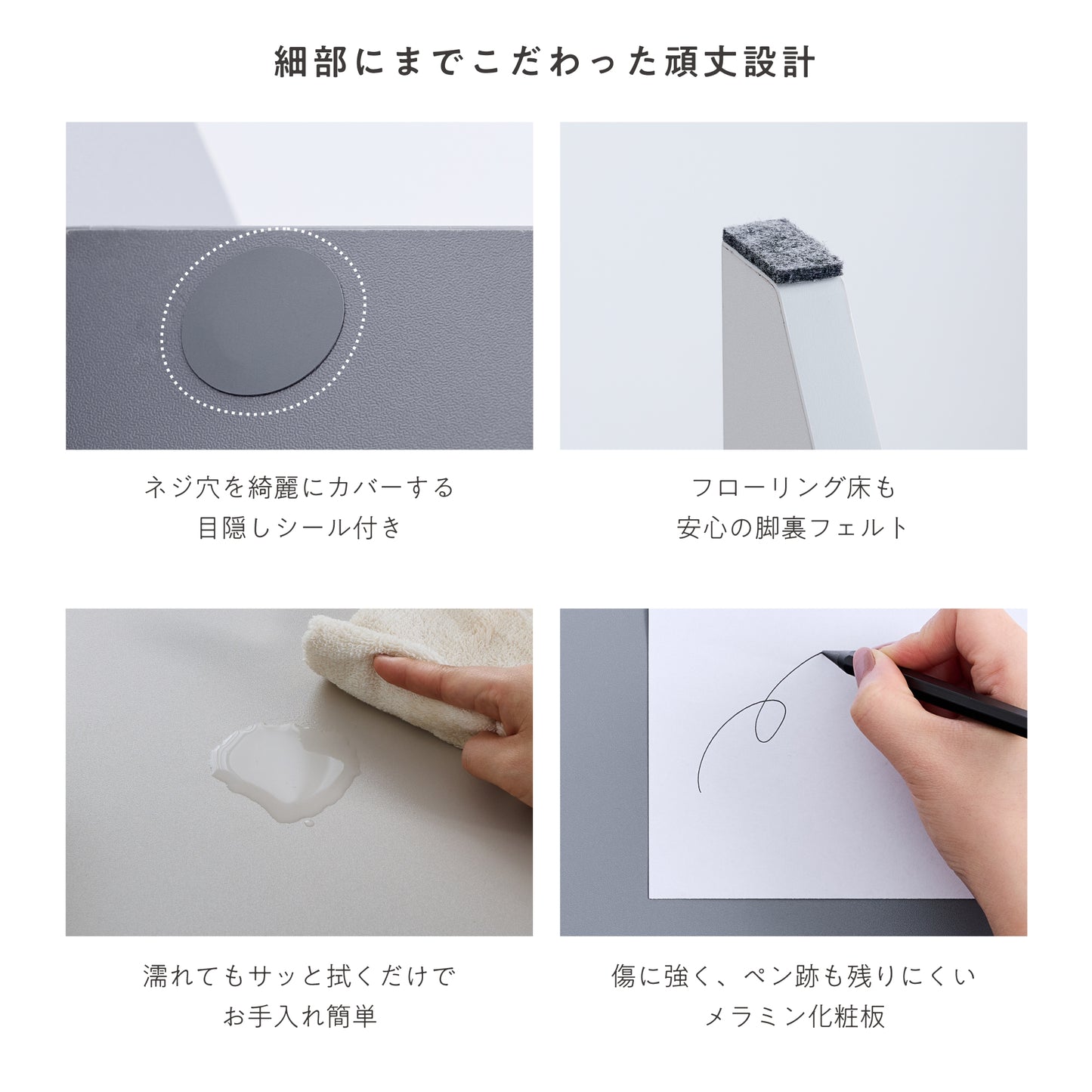 細部にまでこだわった頑丈設計

ネジ穴を綺麗にカバーする
目隠しシール付き

フローリング床も
安心の脚裏フェルト

濡れてもサッと拭くだけで
お手入れ簡単

傷に強く、ペン跡も残りにくい
メラミン化粧板