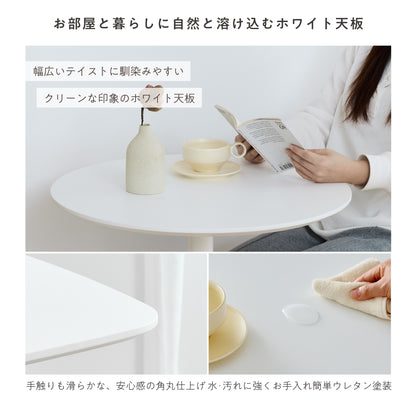 お部屋と暮らしに自然と溶け込むホワイト天板

幅広いテイストに馴染みやすい

クリーンな印象のホワイト天板

手触りも滑らかな、安心感の角丸仕上げ

水·汚れに強くお手入れ簡単ウレタン塗装