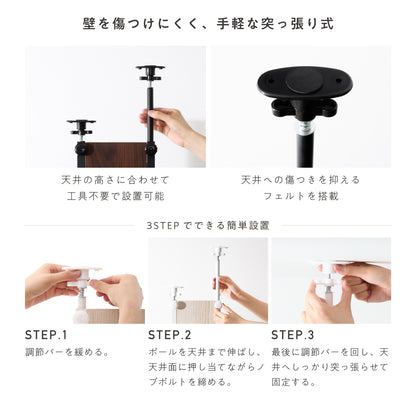 壁を傷つけにくく、手軽な突っ張り式

天井の高さに合わせて
工具不要で設置可能

天井への傷つきを抑える
フェルトを搭載

3STEP でできる簡単設置

STEP.1
調節バーを緩める。

STEP.2
ポールを天井まで伸ばし、天井面に押し当てながらノブボルトを締める。

STEP.3
最後に調節バーを回し、天井へしっかり突っ張らせて固定する。