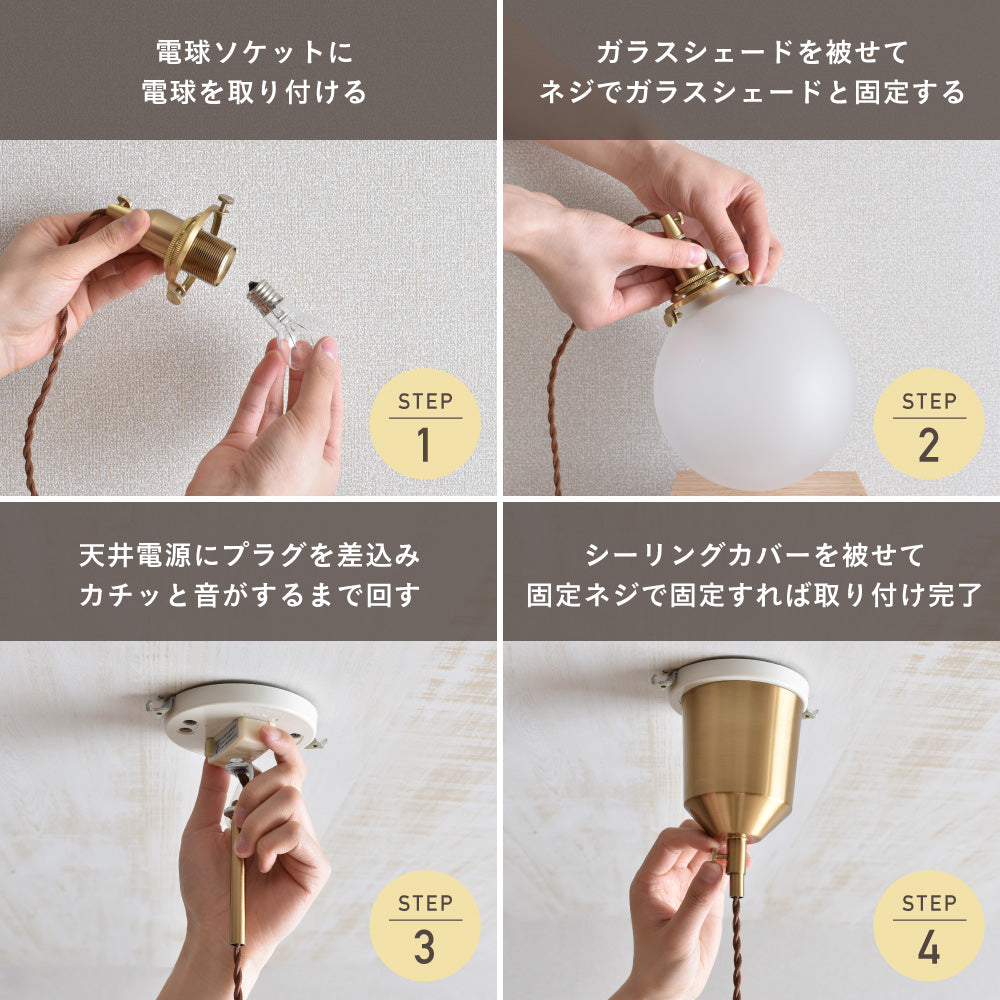 電球ソケットに
電球を取り付ける

STEP
1

ガラスシェードを被せて
ネジでガラスシェードと固定する

STEP
2

天井電源にプラグを差込み
カチッと音がするまで回す

STEP
3

シーリングカバーを被せて
固定ネジで固定すれば取り付け完了

STEP
4