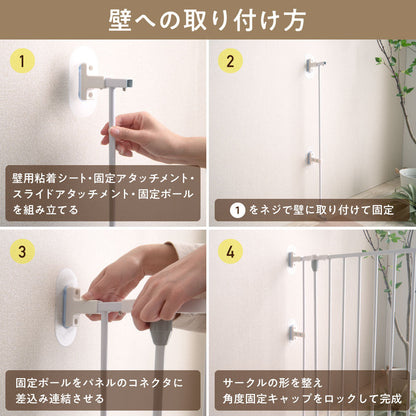 壁への取り付け方

1

壁用粘着シート・固定アタッチメント・スライドアタッチメント・固定ポールを組み立てる

2

1 をネジで壁に取り付けて固定

3

固定ポールをパネルのコネクタに差込み連結させる

4

サークルの形を整え
角度固定キャップをロックして完成